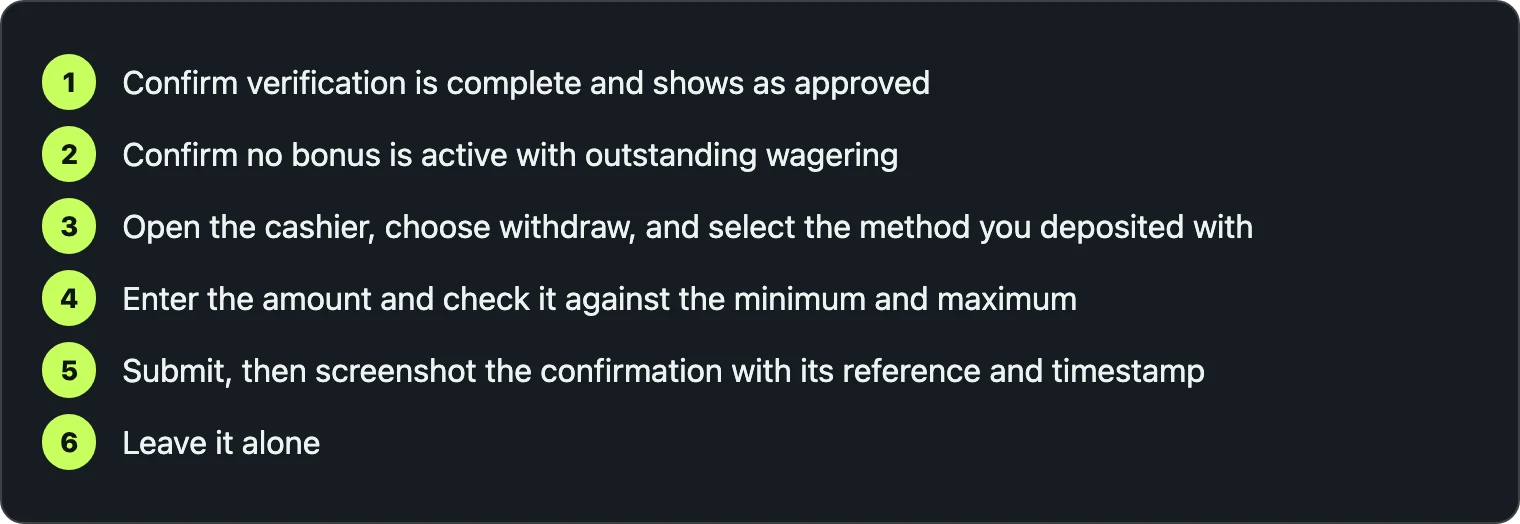 1 Confirm verification is complete and shows as approved

2 Confirm no bonus is active with outstanding wagering

3 Open the cashier, choose withdraw, and select the method you deposited with

4 Enter the amount and check it against the minimum and maximum

5 Submit, then screenshot the confirmation with its reference and timestamp

6 Leave it alone